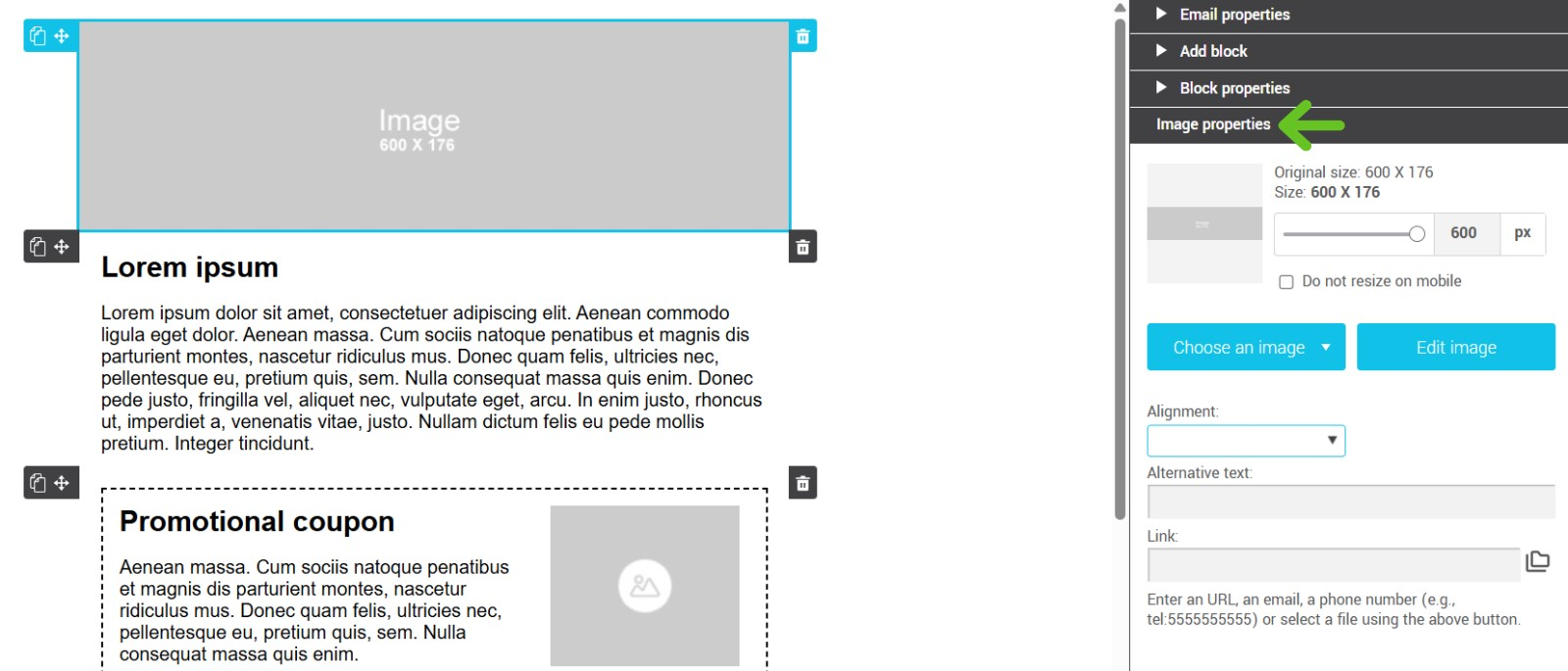 Image
600 X 176

Lorem ipsum

Lorem ipsum dolor sit amet, consectetuer adipiscing elit. Aenean commodo ligula eget dolor. Aenean massa. Cum sociis natoque penatibus et magnis dis parturient montes, nascetur ridiculus mus. Donec quam felis, ultricies nec, pellentesque eu, pretium quis, sem. Nulla consequat massa quis enim. Donec pede justo, fringilla vel, aliquet nec, vulputate eget, arcu. In enim justo, rhoncus ut, imperdiet a, venenatis vitae, justo. Nullam dictum felis eu pede mollis pretium. Integer tincidunt.

Promotional coupon

Aenean massa. Cum sociis natoque penatibus et magnis dis parturient montes, nascetur ridiculus mus. Donec quam felis, ultricies nec, pellentesque eu, pretium quis, sem. Nulla consequat massa quis enim.

Email properties
Add block
Block properties
Image properties

Original size: 600 X 176
Size: 600 X 176
600 px
Do not resize on mobile

Choose an image
Edit image

Alignment:
Alternative text:
Link:
Enter an URL, an email, a phone number (e.g., tel:5555555555) or select a file using the above button.